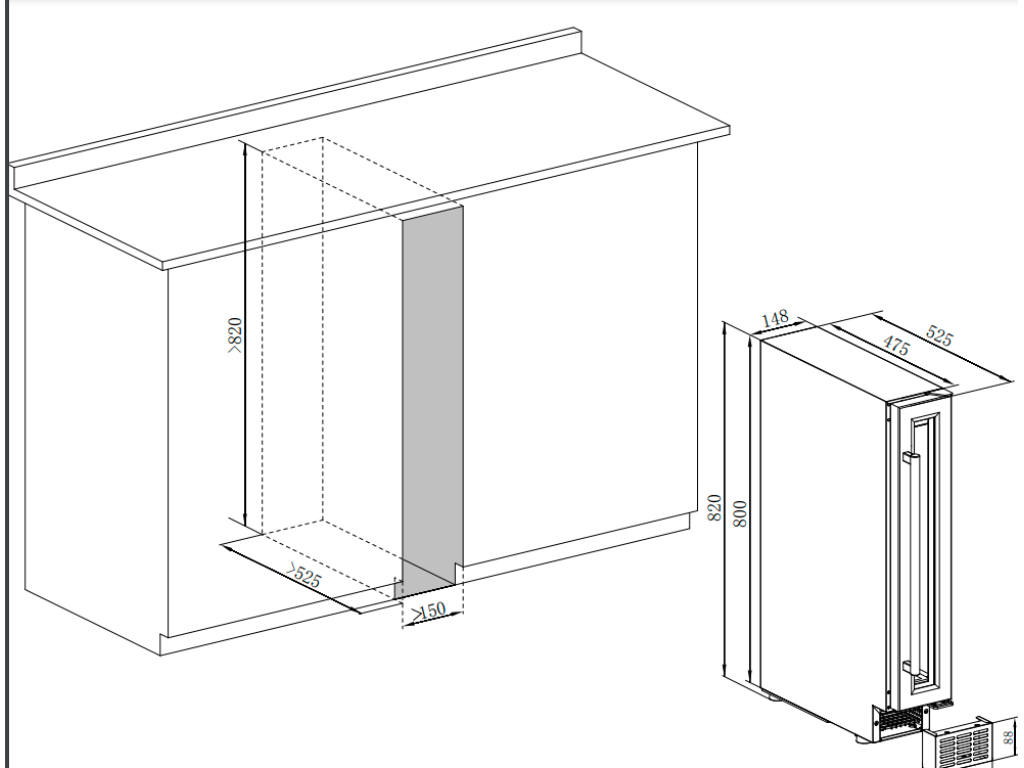 >820

>525

>150

148

475

525

820

800

88