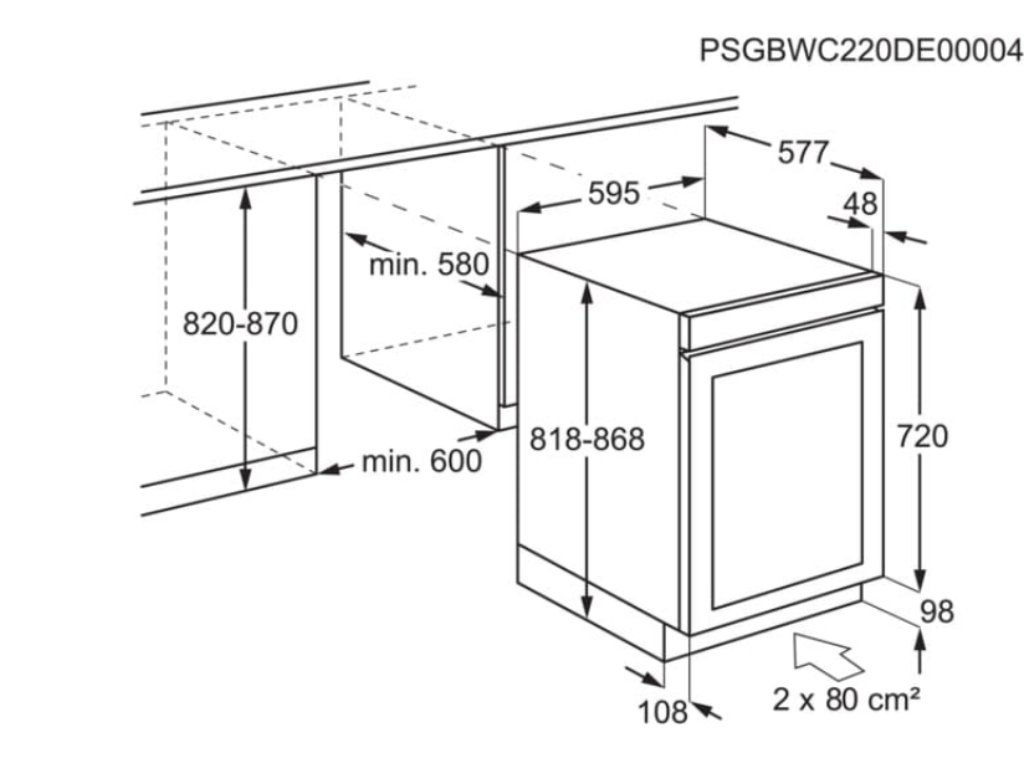 PSGBWC220DE00004

577
595
48
min. 580
820-870
818-868
720
min. 600
98
108
2 x 80 cm²